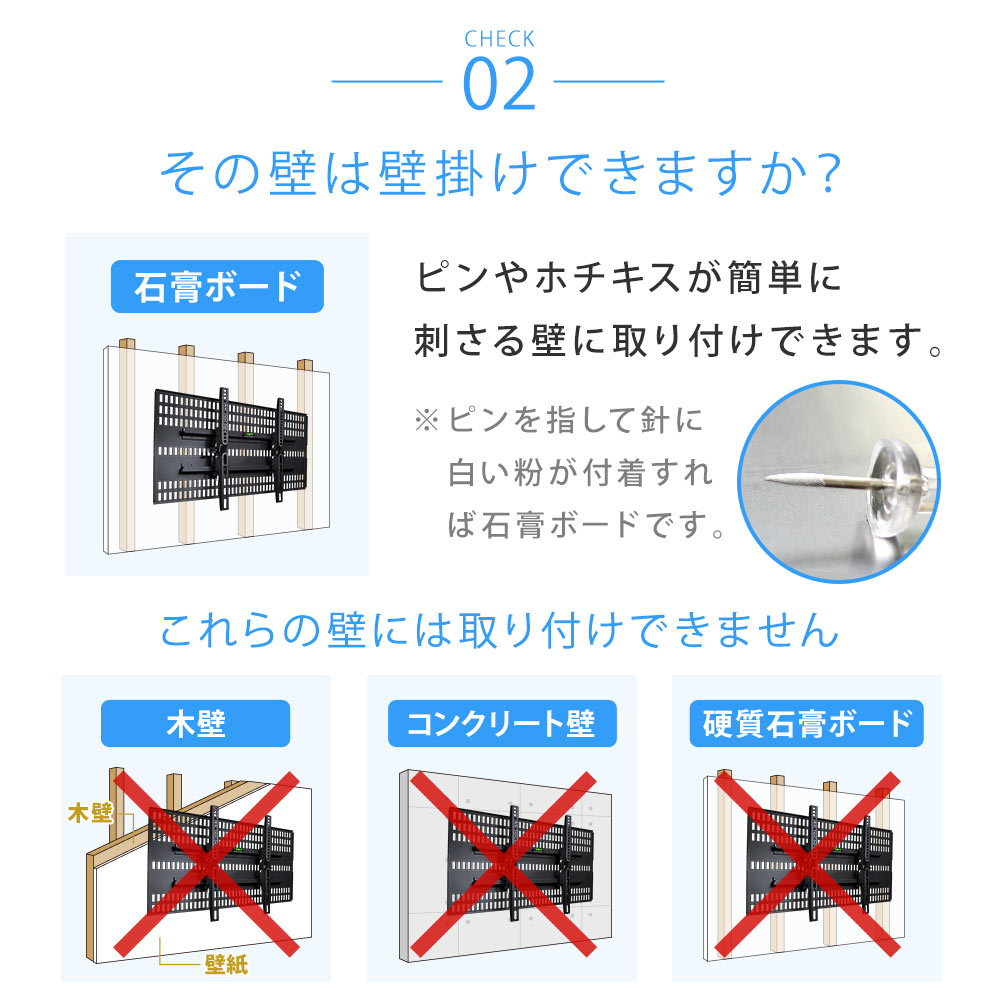 CHECK
02

その壁は壁掛けできますか?

石膏ボード

ピンやホチキスが簡単に刺さる壁に取り付けできます。

※ピンを指して針に白い粉が付着すれば石膏ボードです。

これらの壁には取り付けできません

木壁

木壁

壁紙

コンクリート壁

硬質石膏ボード