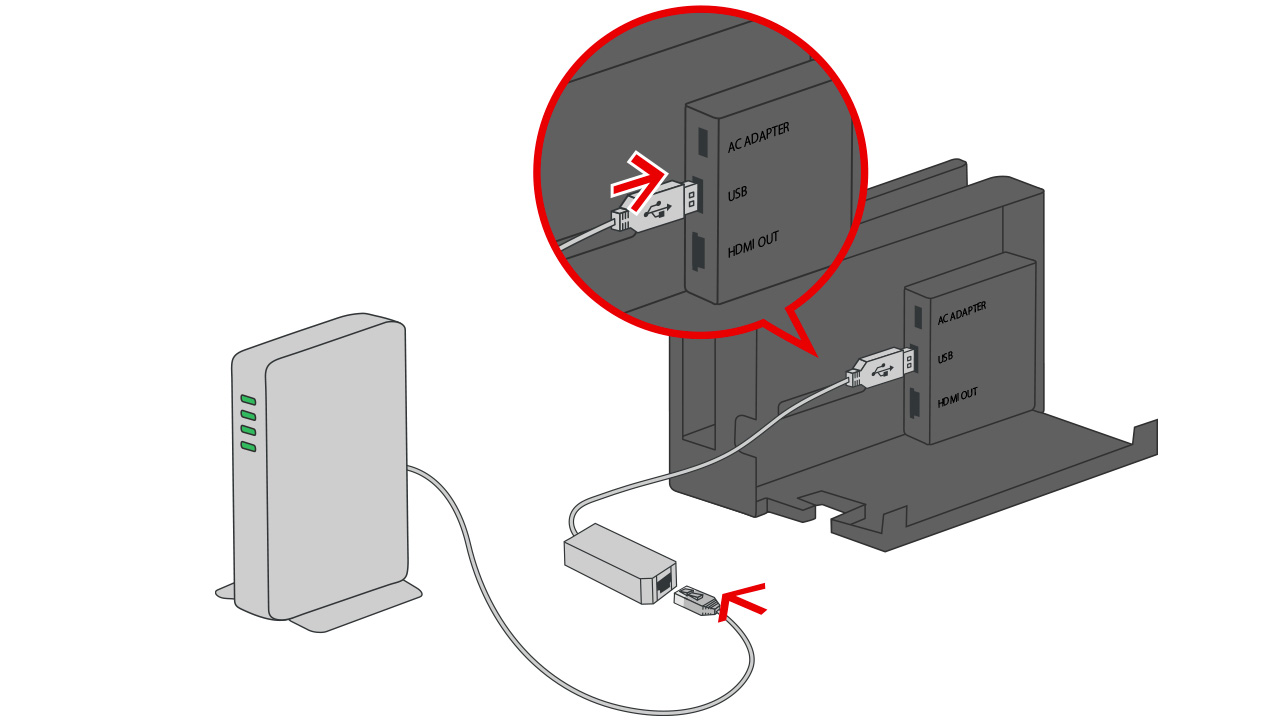 AC ADAPTER
USB
HDMI OUT

AC ADAPTER
USB
HDMI OUT