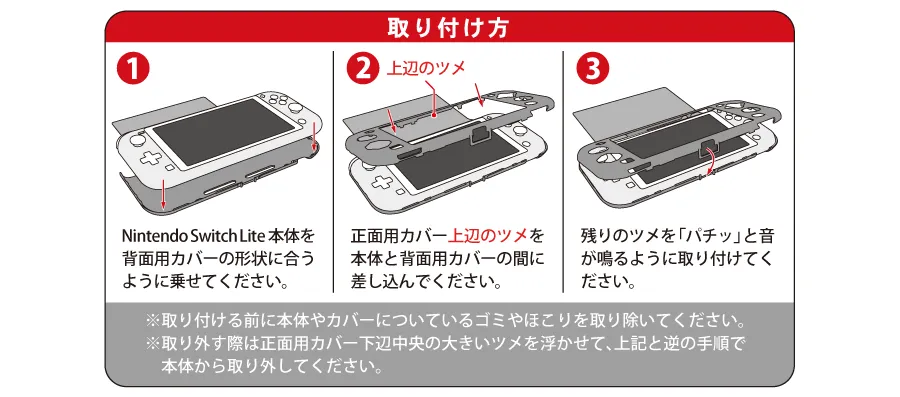 取り付け方

1

Nintendo Switch Lite 本体を背面用カバーの形状に合うように乗せてください。

2 上辺のツメ

正面用カバー上辺のツメを本体と背面用カバーの間に差し込んでください。

3

残りのツメを「パチッ」と音が鳴るように取り付けてください。

※取り付ける前に本体やカバーについているゴミやほこりを取り除いてください。
※取り外す際は正面用カバー下辺中央の大きいツメを浮かせて、上記と逆の手順で本体から取り外してください。