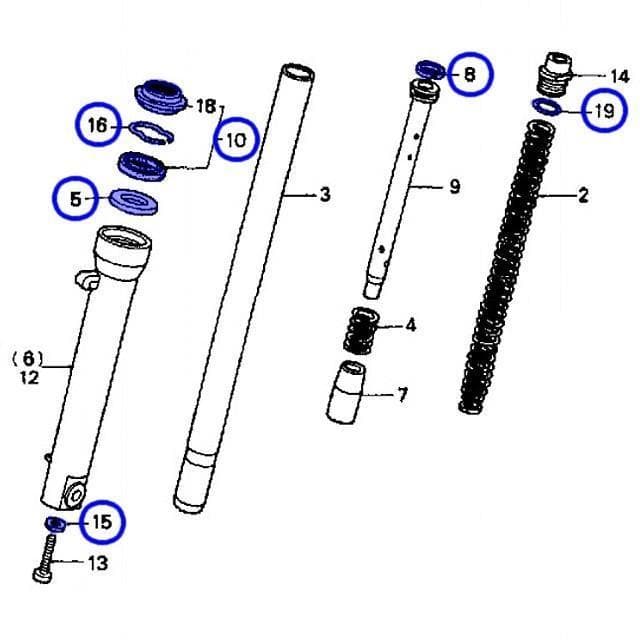 18
16
10
5
3
8
14
19
9
2
4
7
(6)
12
15
13