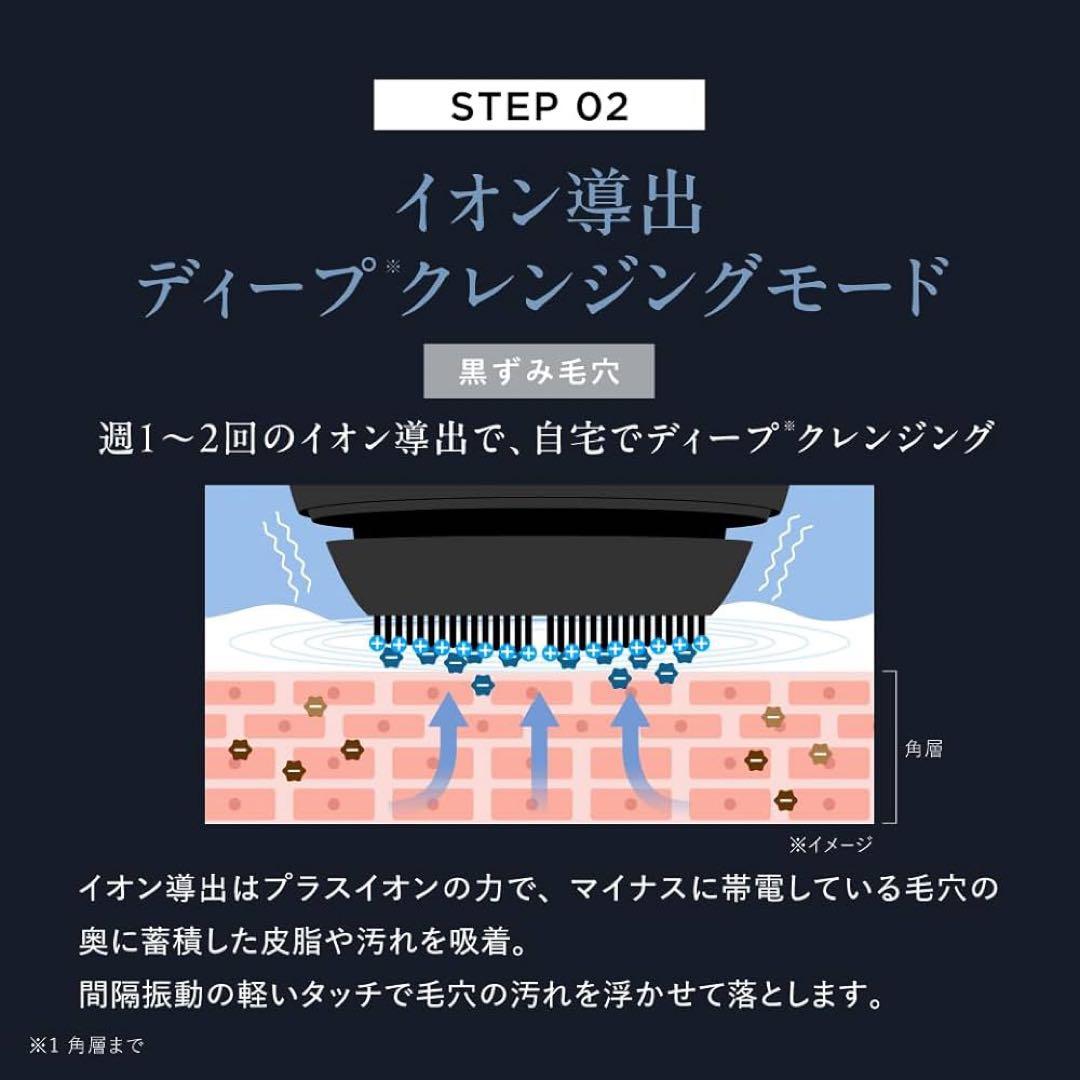 STEP 02

イオン導出
ディープ※クレンジングモード

黒ずみ毛穴

週1～2回のイオン導出で、自宅でディープ※クレンジング

角層

※イメージ

イオン導出はプラスイオンの力で、マイナスに帯電している毛穴の奥に蓄積した皮脂や汚れを吸着。
間隔振動の軽いタッチで毛穴の汚れを浮かせて落とします。

※1 角層まで