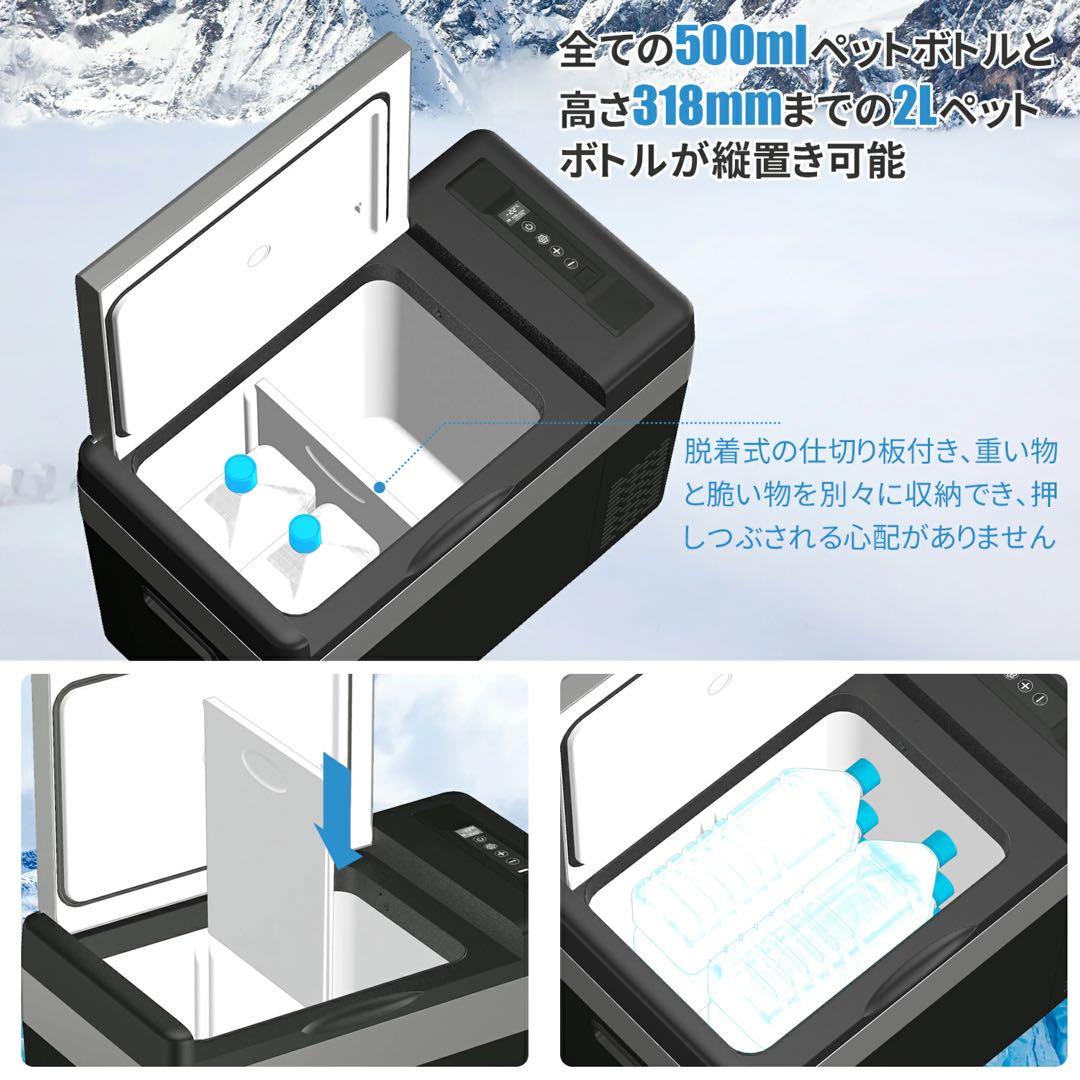 全ての500mlペットボトルと高さ318mmまでの2Lペットボトルが縦置き可能

脱着式の仕切り板付き、重い物と脆い物を別々に収納でき、押しつぶされる心配がありません