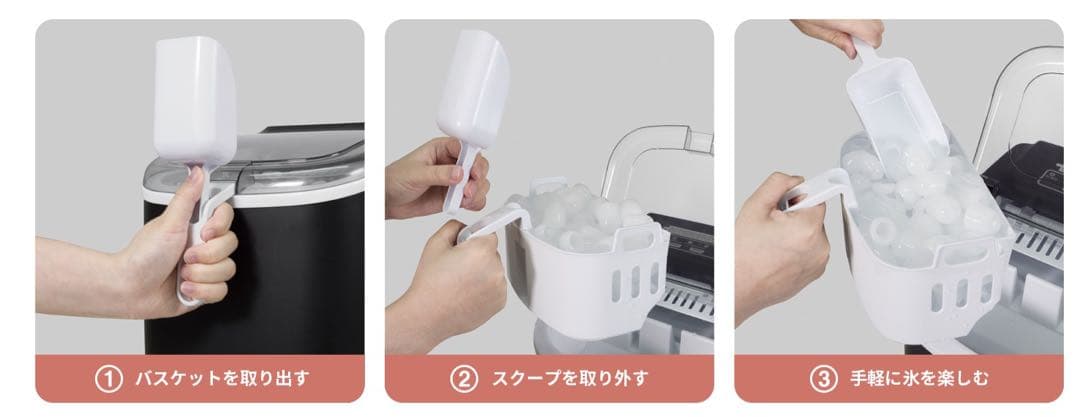 ① バスケットを取り出す

② スクープを取り外す

③ 手軽に氷を楽しむ