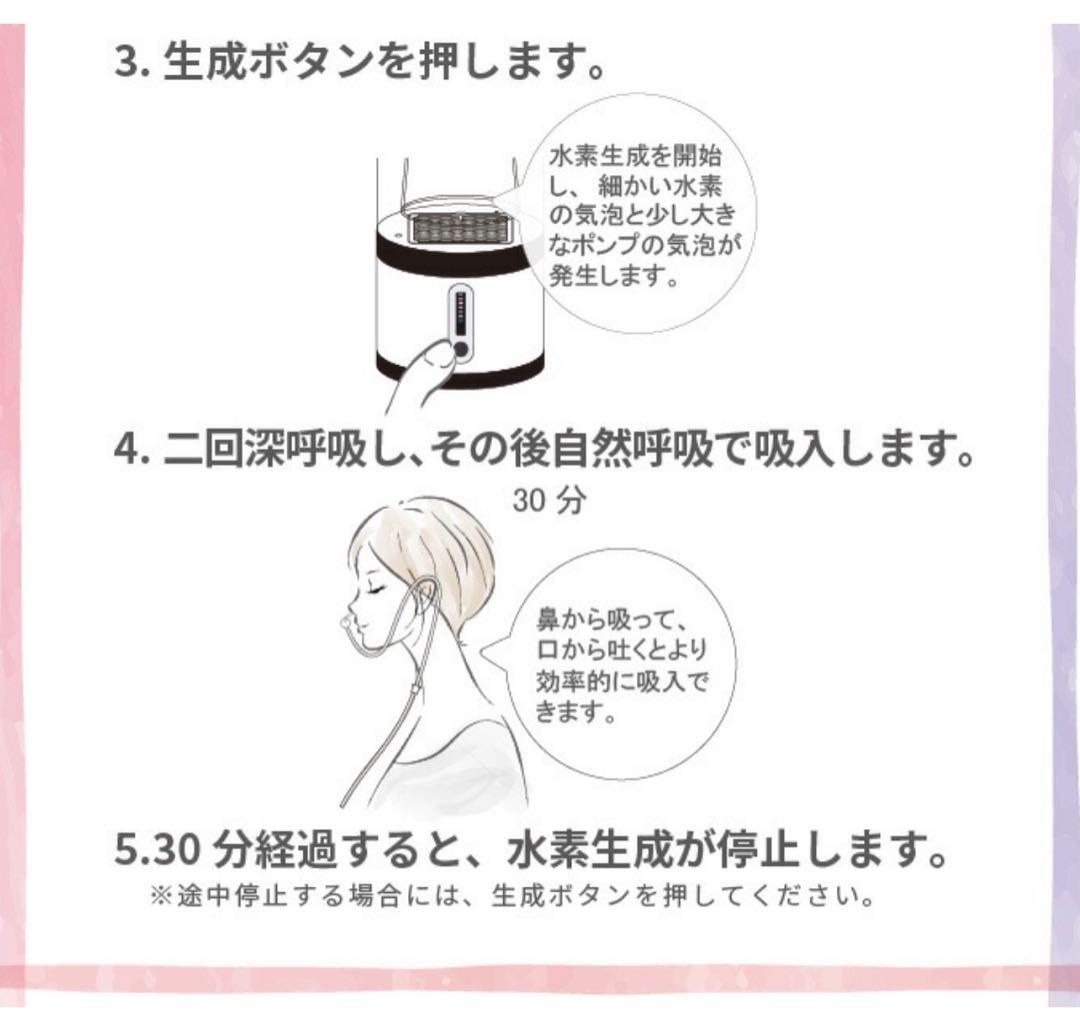 3. 生成ボタンを押します。

水素生成を開始し、細かい水素の気泡と少し大きなポンプの気泡が発生します。

4. 二回深呼吸し、その後自然呼吸で吸入します。

30 分

鼻から吸って、口から吐くとより効率的に吸入できます。

5.30 分経過すると、水素生成が停止します。
※途中停止する場合には、生成ボタンを押してください。